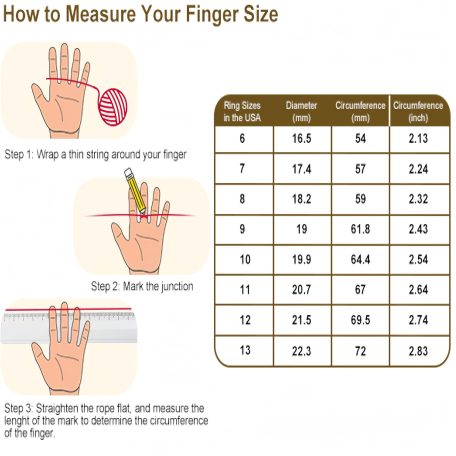 How to Measure Your Finger Size

Step 1: Wrap a thin string around your finger

Step 2: Mark the junction

Step 3: Straighten the rope flat, and measure the lenght of the mark to determine the circumference of the finger.

| Ring Sizes in the USA | Diameter (mm) | Circumference (mm) | Circumference (inch) |
|---|---|---|---|
| 6 | 16.5 | 54 | 2.13 |
| 7 | 17.4 | 57 | 2.24 |
| 8 | 18.2 | 59 | 2.32 |
| 9 | 19 | 61.8 | 2.43 |
| 10 | 19.9 | 64.4 | 2.54 |
| 11 | 20.7 | 67 | 2.64 |
| 12 | 21.5 | 69.5 | 2.74 |
| 13 | 22.3 | 72 | 2.83 |